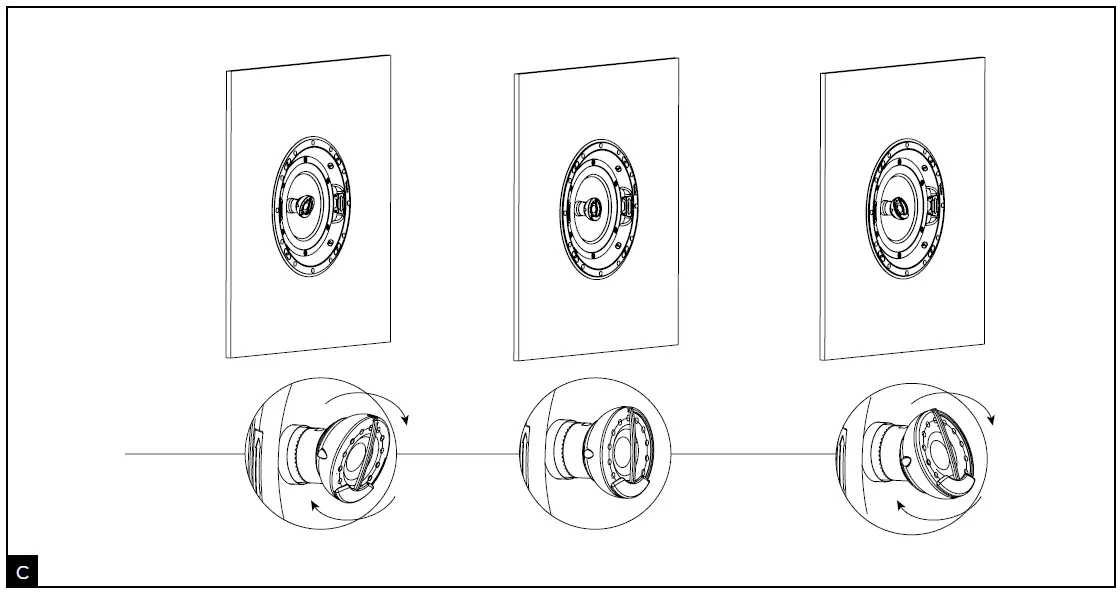 C