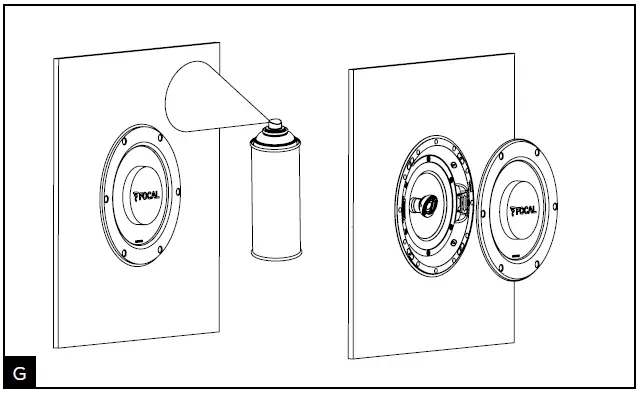 FOCAL

FOCAL

G