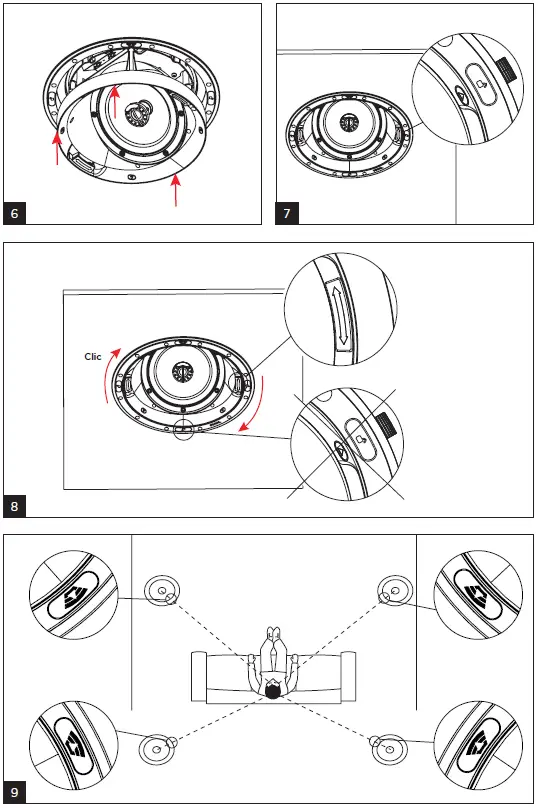 6

7

Clic

8

9