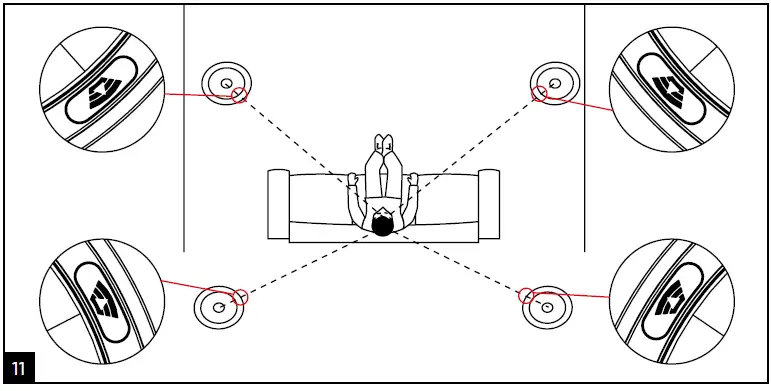 11