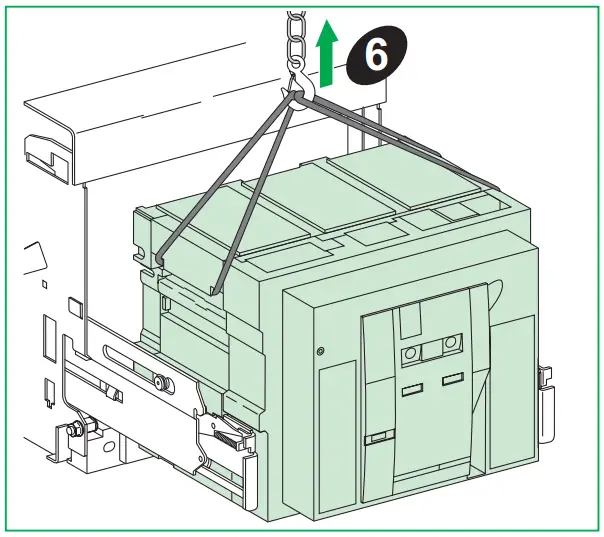 6