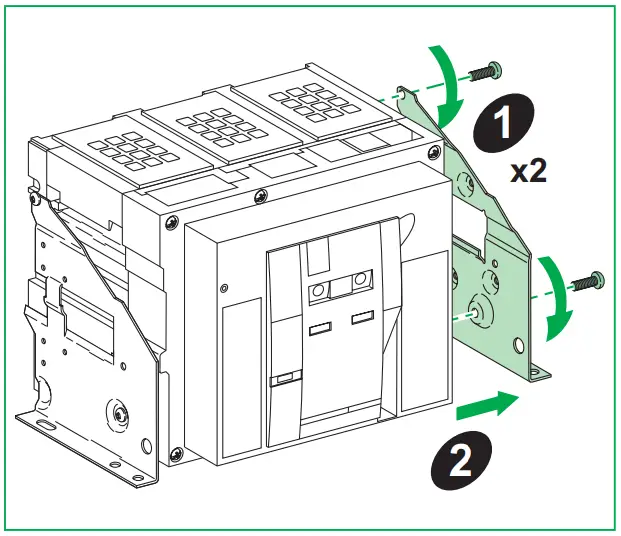 1
x2
2