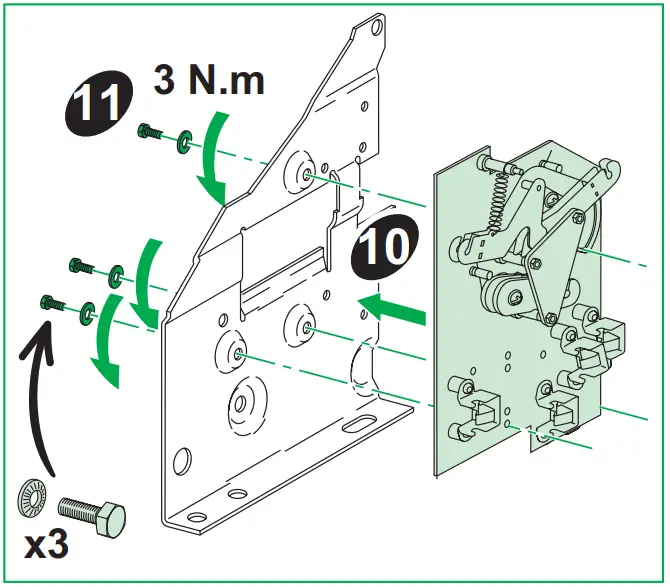 11
3 N.m
10
x3