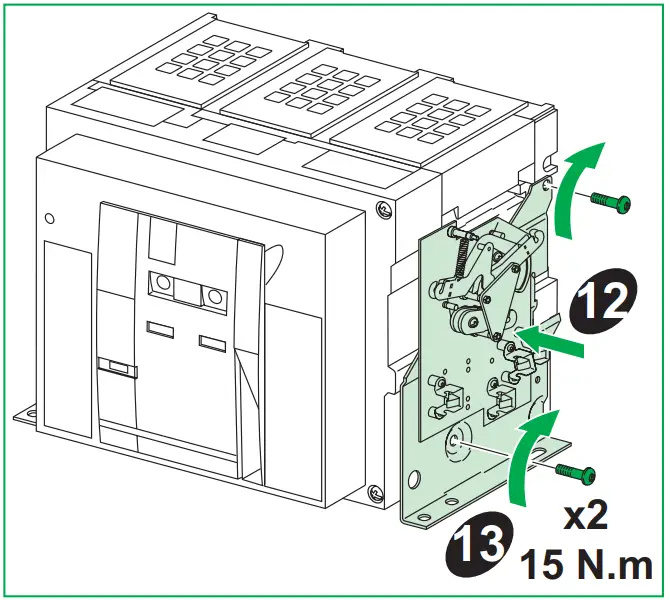 12

13

x2
15 N.m