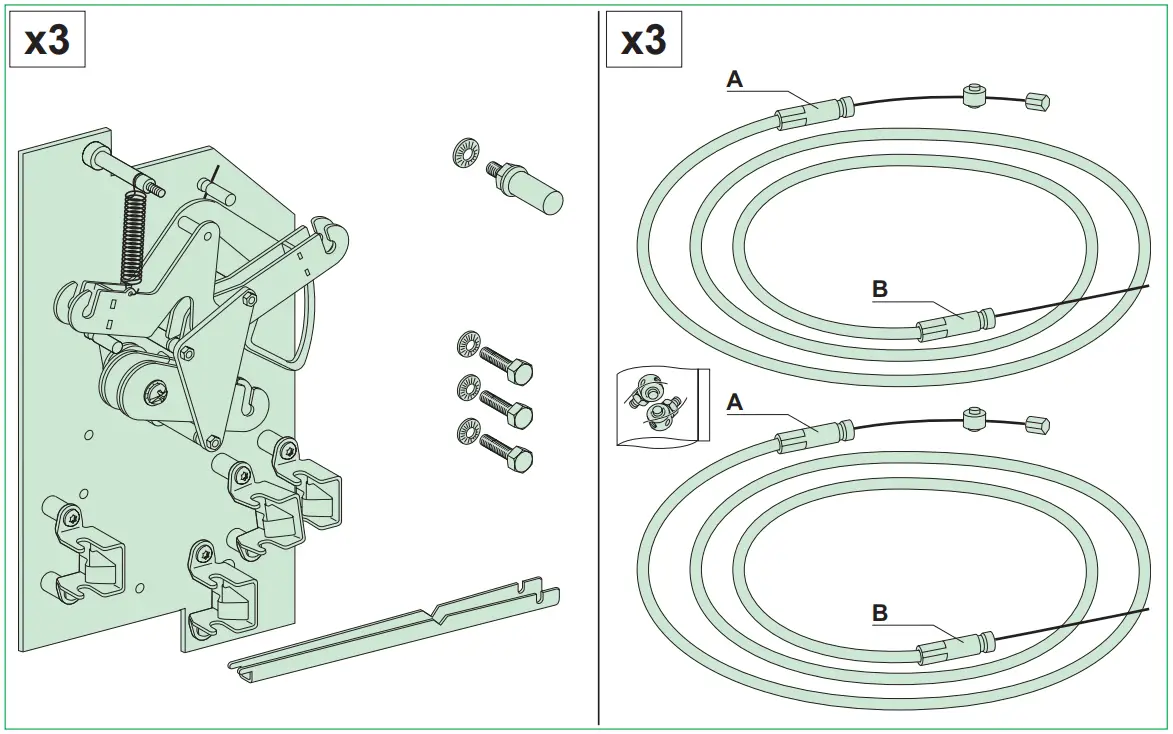 x3

x3

A

B

A

B