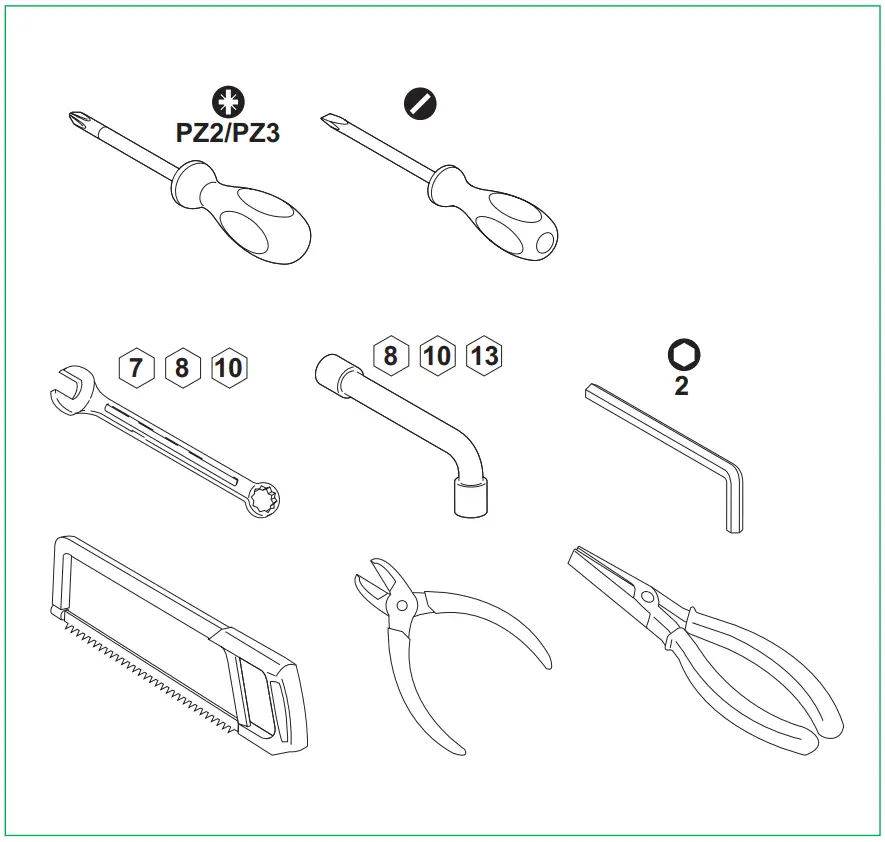 PZ2/PZ3

7 8 10

8 10 13

2