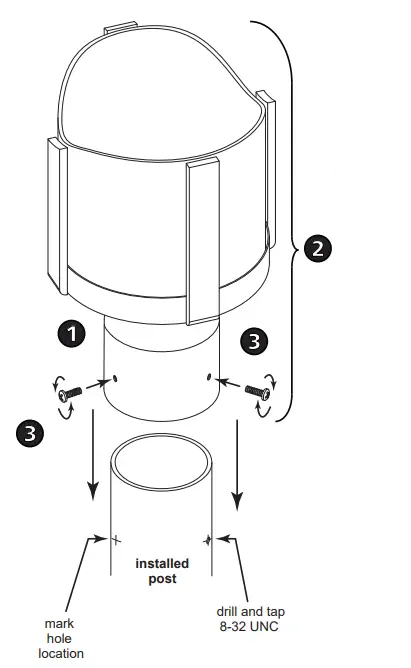 2

1

3

3

installed post

mark hole location

drill and tap 8-32 UNC