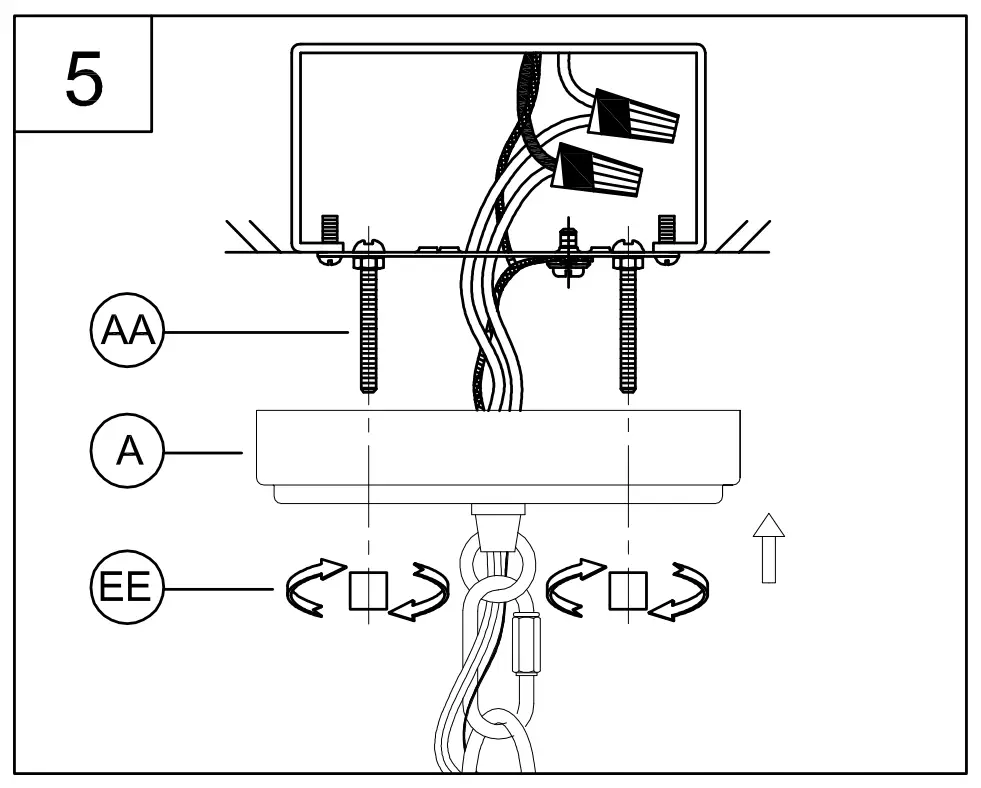 5

AA

A

EE