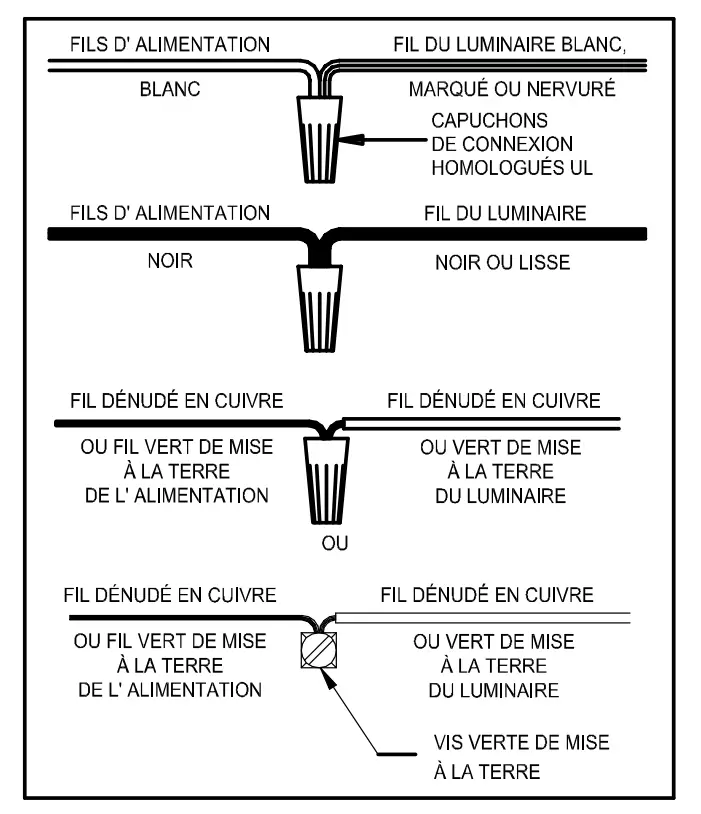 FILS D' ALIMENTATION
BLANC

FIL DU LUMINAIRE BLANC,
MARQUÉ OU NERVURÉ

CAPUCHONS
DE CONNEXION
HOMOLOGUÉS UL

FILS D' ALIMENTATION
NOIR

FIL DU LUMINAIRE
NOIR OU LISSE

FIL DÉNUDÉ EN CUIVRE
OU FIL VERT DE MISE
À LA TERRE
DE L' ALIMENTATION

FIL DÉNUDÉ EN CUIVRE
OU VERT DE MISE
À LA TERRE
DU LUMINAIRE

OU

FIL DÉNUDÉ EN CUIVRE
OU FIL VERT DE MISE
À LA TERRE
DE L' ALIMENTATION

FIL DÉNUDÉ EN CUIVRE
OU VERT DE MISE
À LA TERRE
DU LUMINAIRE

VIS VERTE DE MISE
À LA TERRE