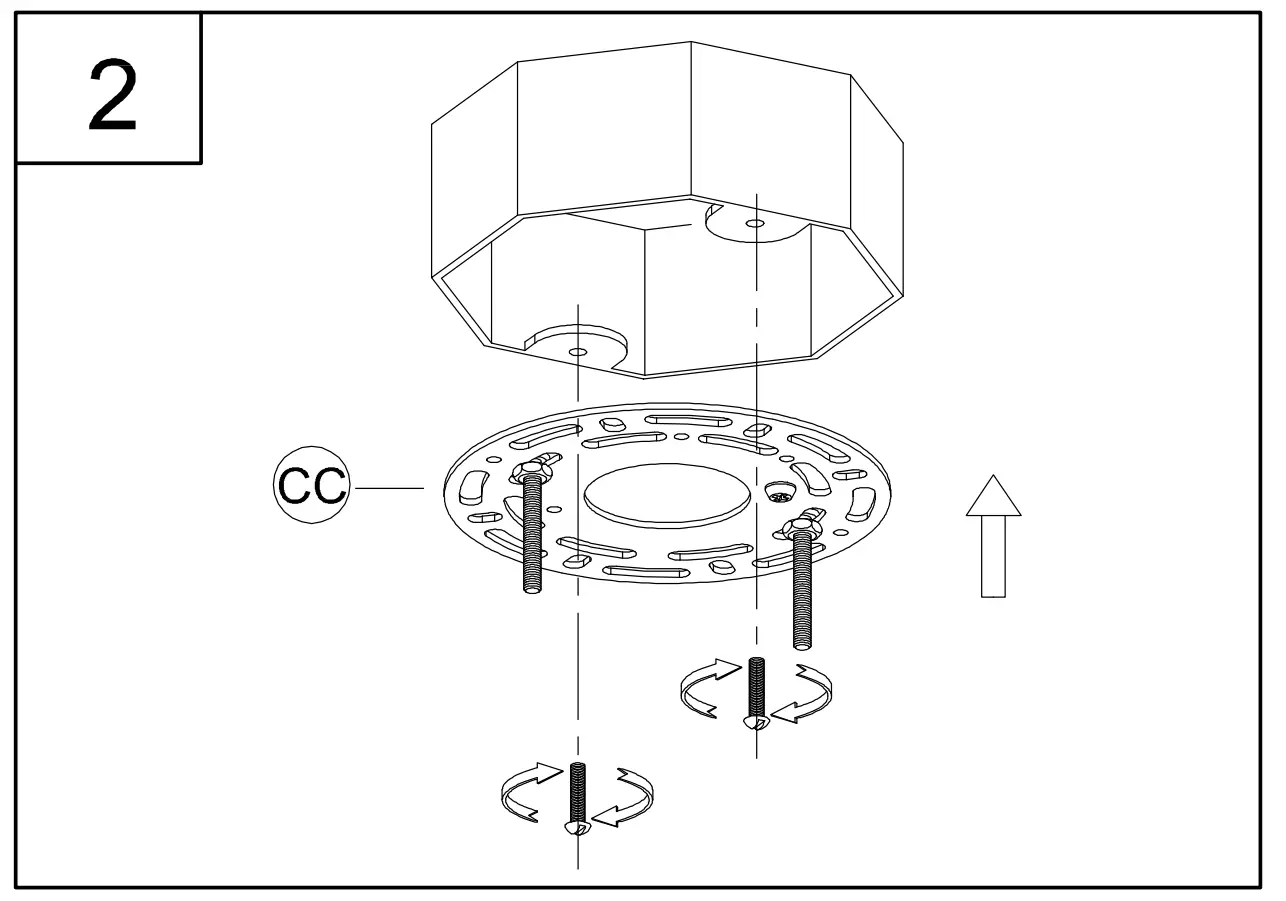 2

CC