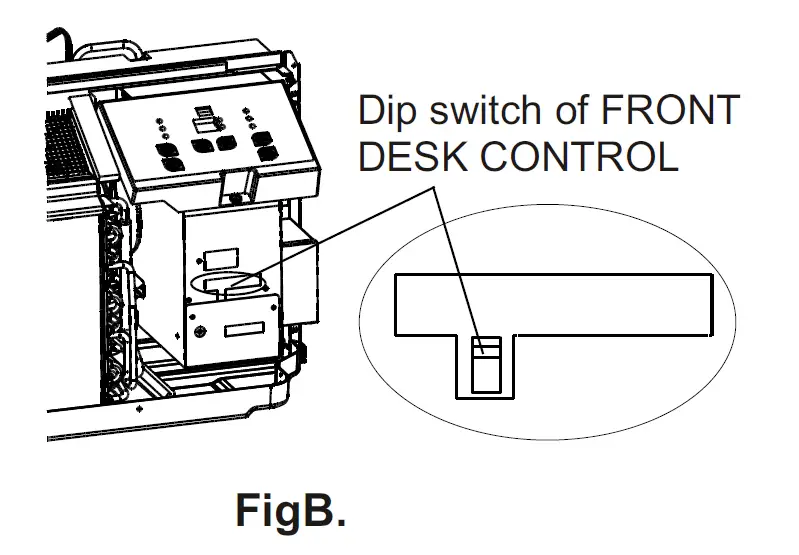 Dip switch of FRONT DESK CONTROL

FigB.