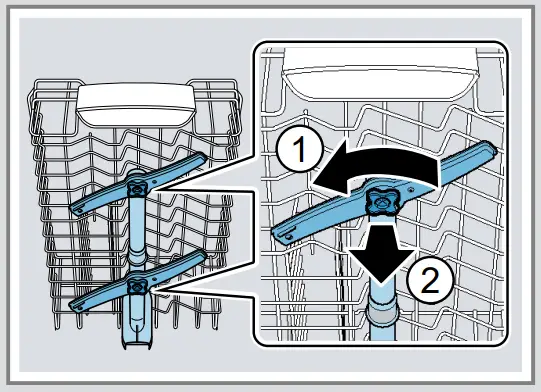 1
2