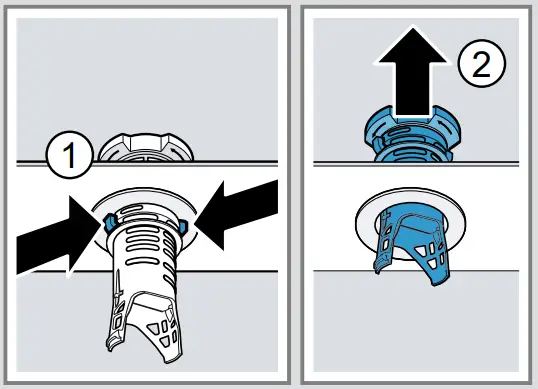 1

2