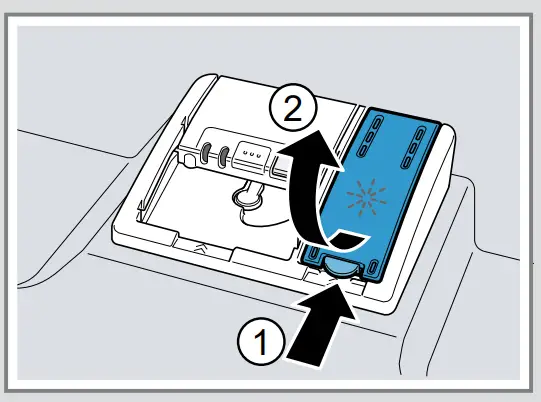 2

1