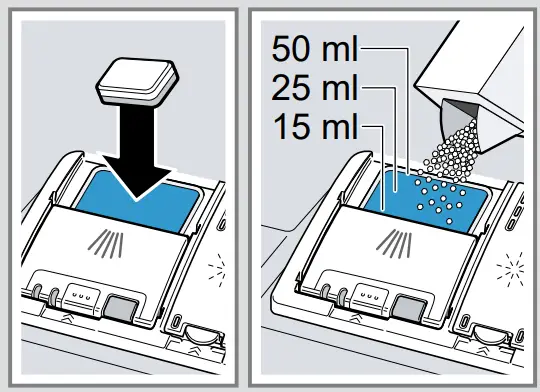 50 ml
25 ml
15 ml