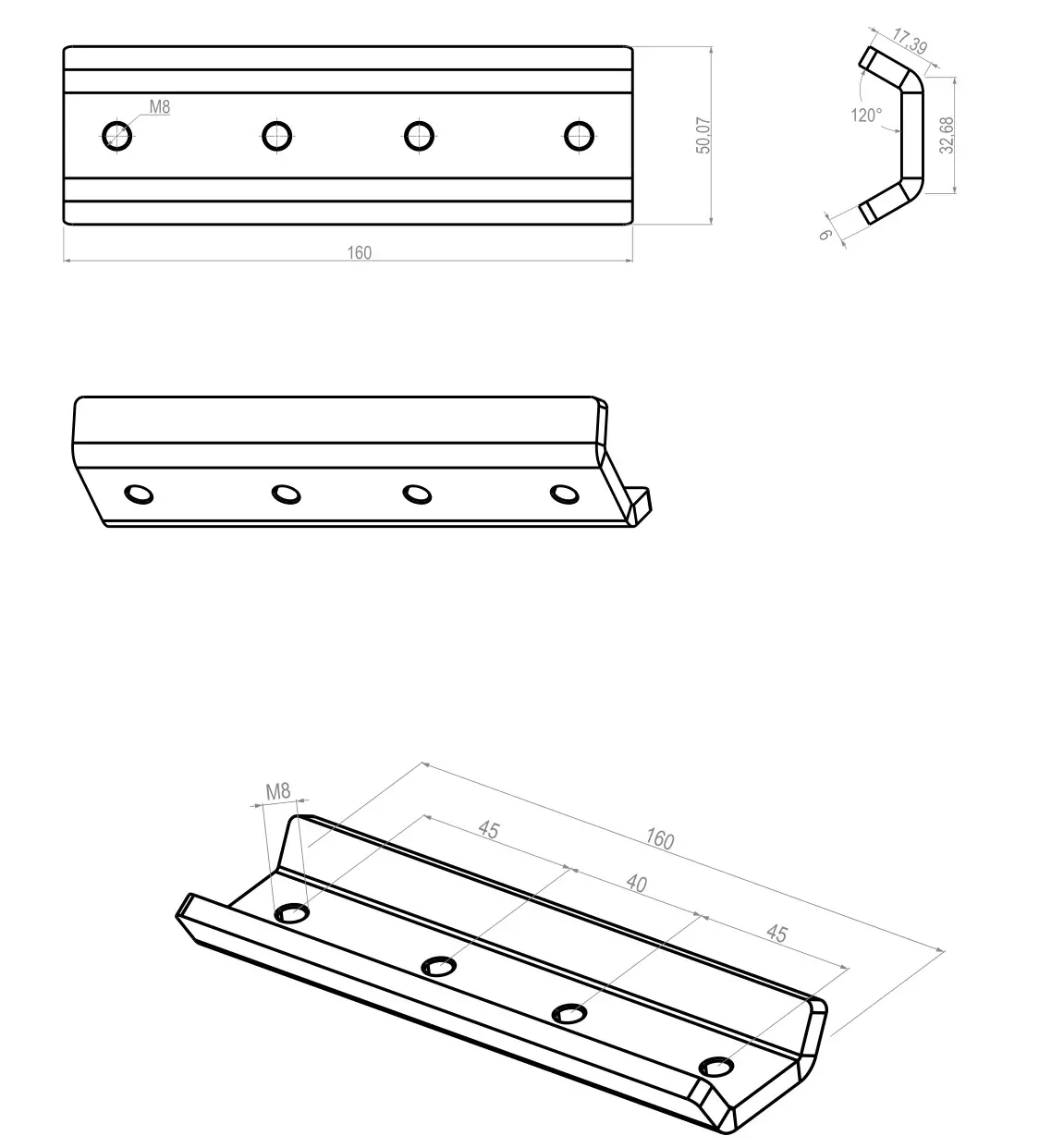 M8
50,07
160
17,39
120°
32,68
6
M8
45
160
40
45