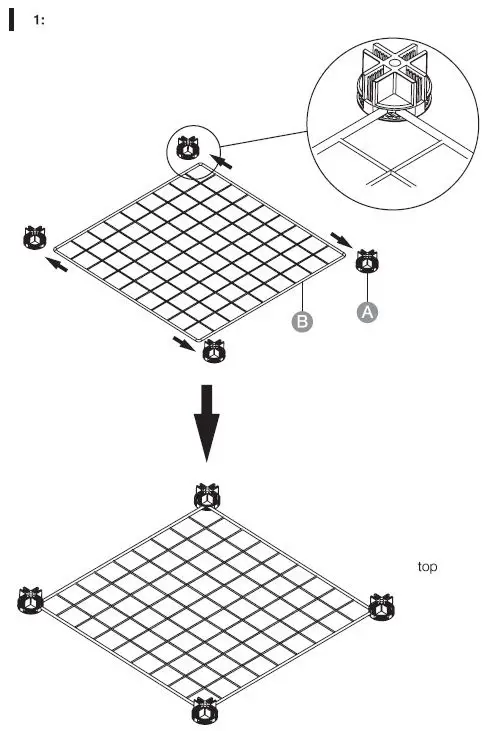 1:

B

A

top