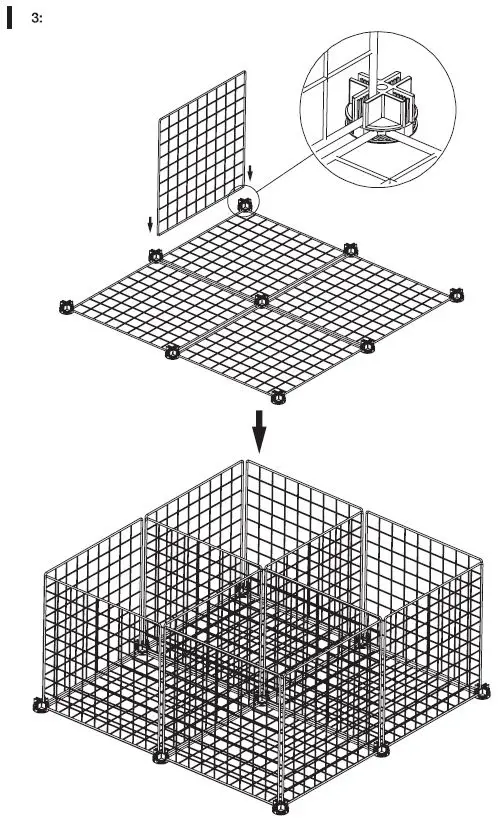 3: