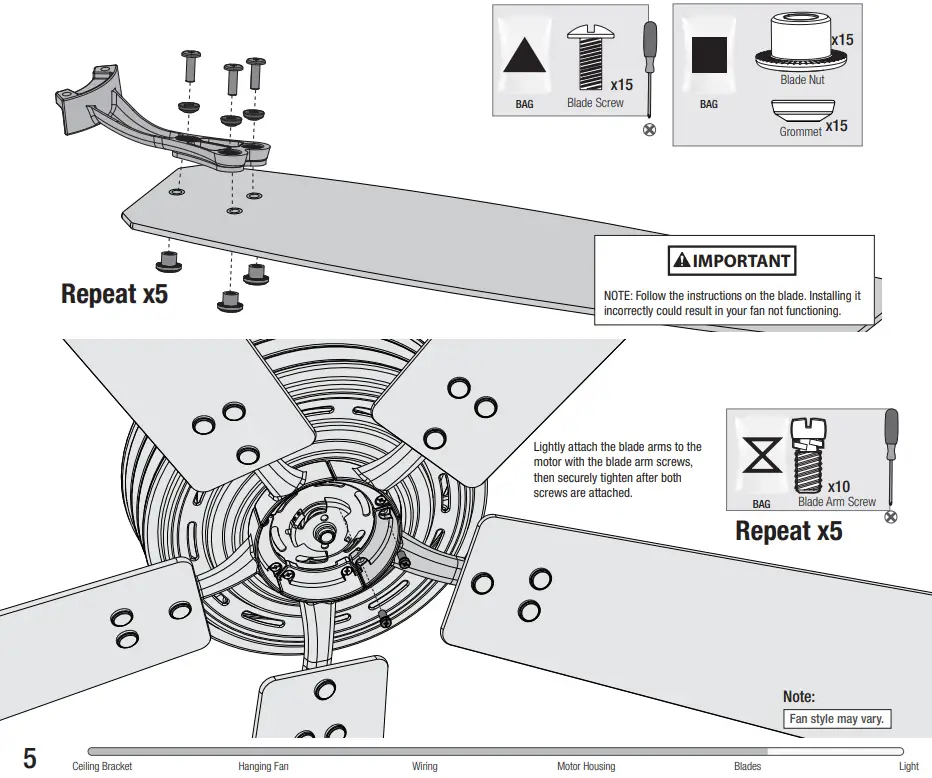 BAG
x15
Blade Screw

BAG
x15
Blade Nut
Grommet x15

Repeat x5

IMPORTANT

NOTE: Follow the instructions on the blade. Installing it incorrectly could result in your fan not functioning.

Lightly attach the blade arms to the motor with the blade arm screws, then securely tighten after both screws are attached.

BAG
x10
Blade Arm Screw

Repeat x5

Note:
Fan style may vary.

5
Ceiling Bracket
Hanging Fan
Wiring
Motor Housing
Blades
Light