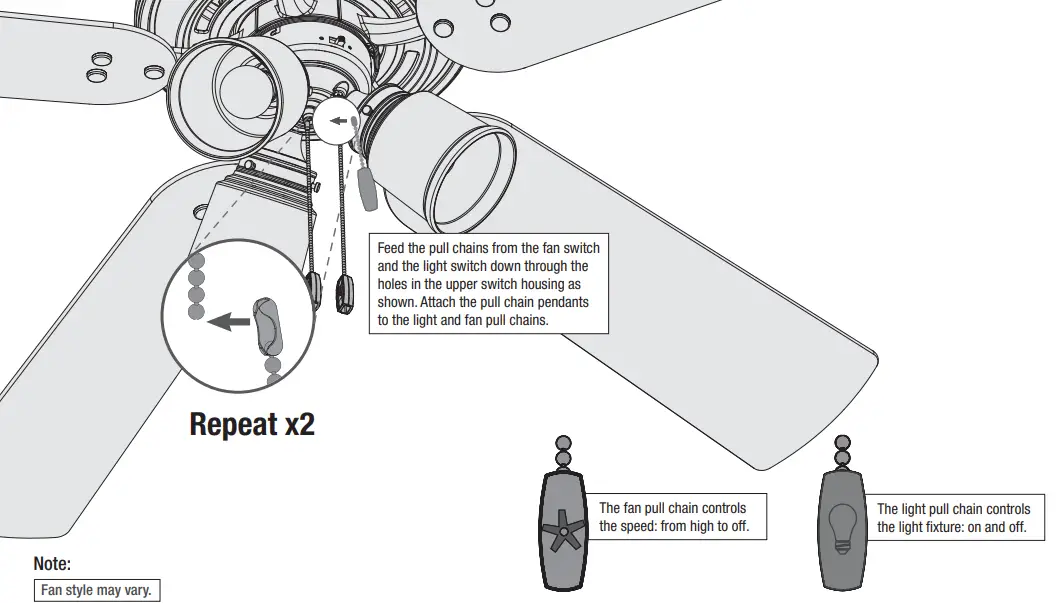 Feed the pull chains from the fan switch and the light switch down through the holes in the upper switch housing as shown. Attach the pull chain pendants to the light and fan pull chains.

Repeat x2

The fan pull chain controls the speed: from high to off.

The light pull chain controls the light fixture: on and off.

Note:

Fan style may vary.