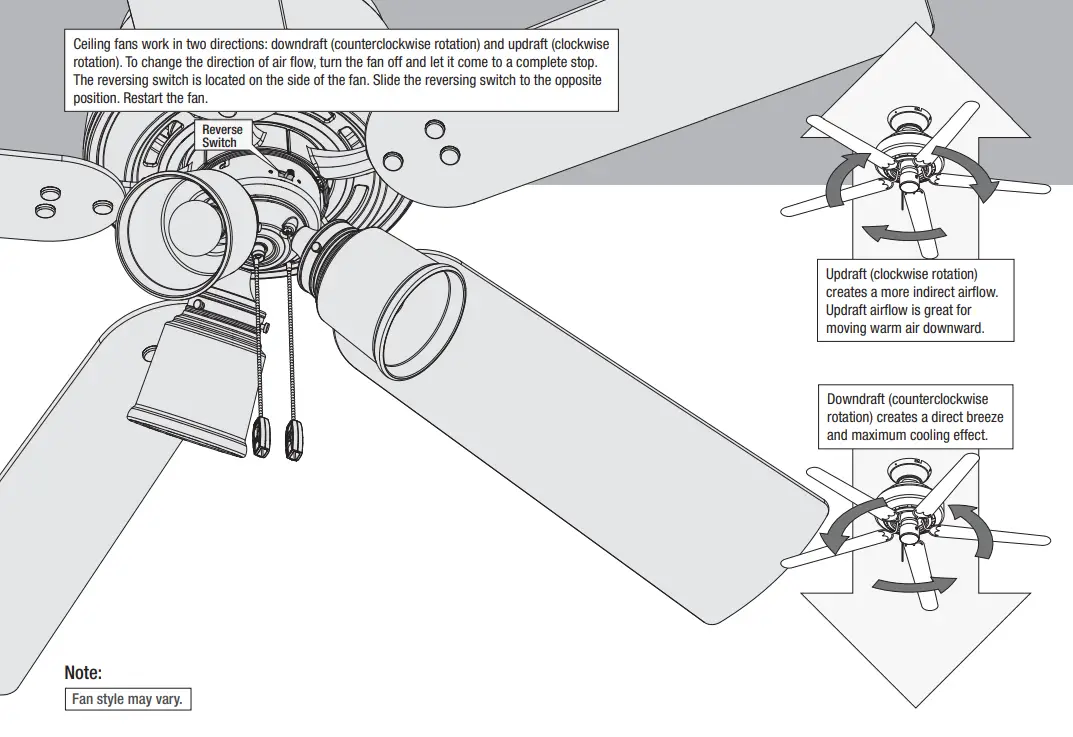 Ceiling fans work in two directions: downdraft (counterclockwise rotation) and updraft (clockwise rotation). To change the direction of air flow, turn the fan off and let it come to a complete stop. The reversing switch is located on the side of the fan. Slide the reversing switch to the opposite position. Restart the fan.

Reverse Switch

Updraft (clockwise rotation) creates a more indirect airflow. Updraft airflow is great for moving warm air downward.

Downdraft (counterclockwise rotation) creates a direct breeze and maximum cooling effect.

Note:
Fan style may vary.