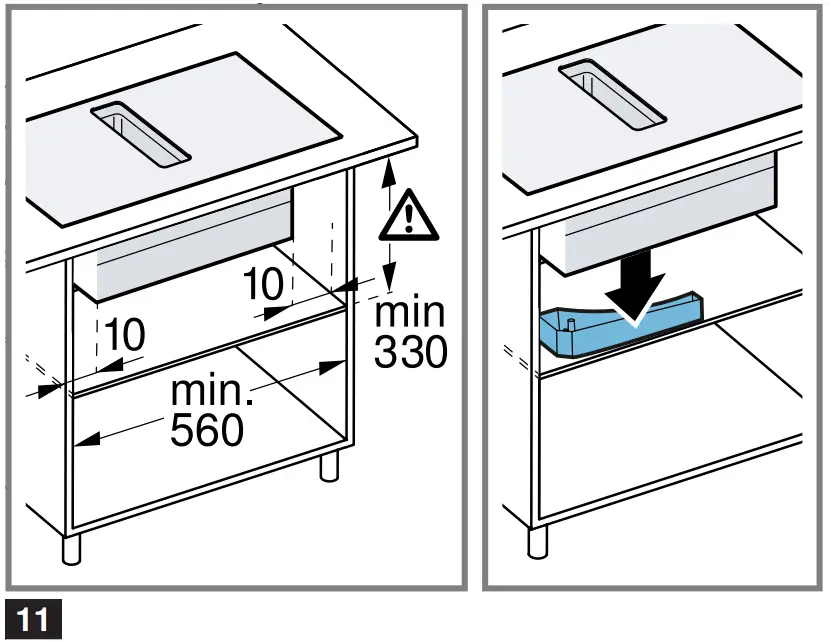 10

10

min
330

min.
560

11