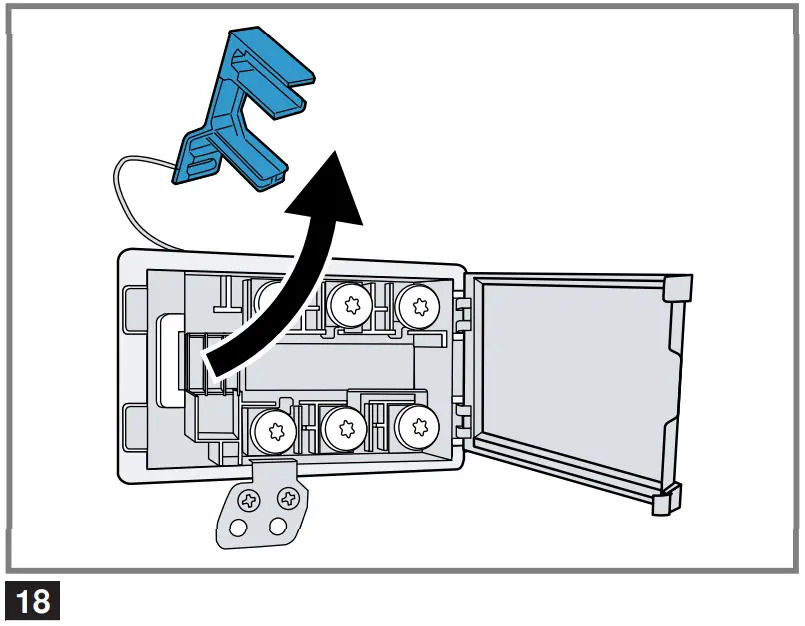 18