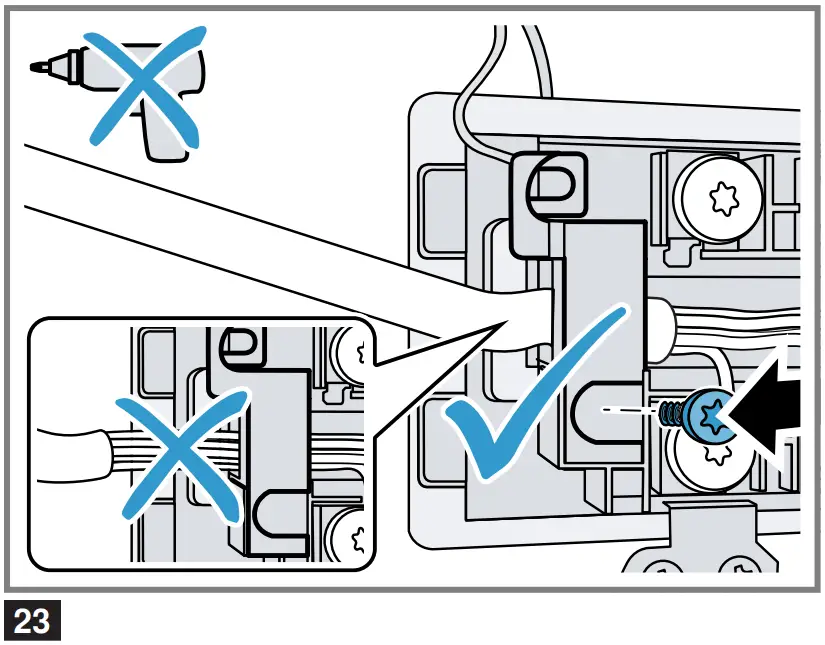 23