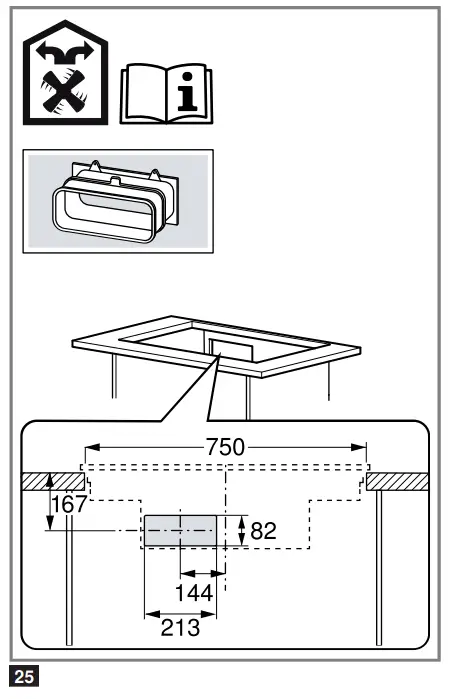 750
167
82
144
213
25