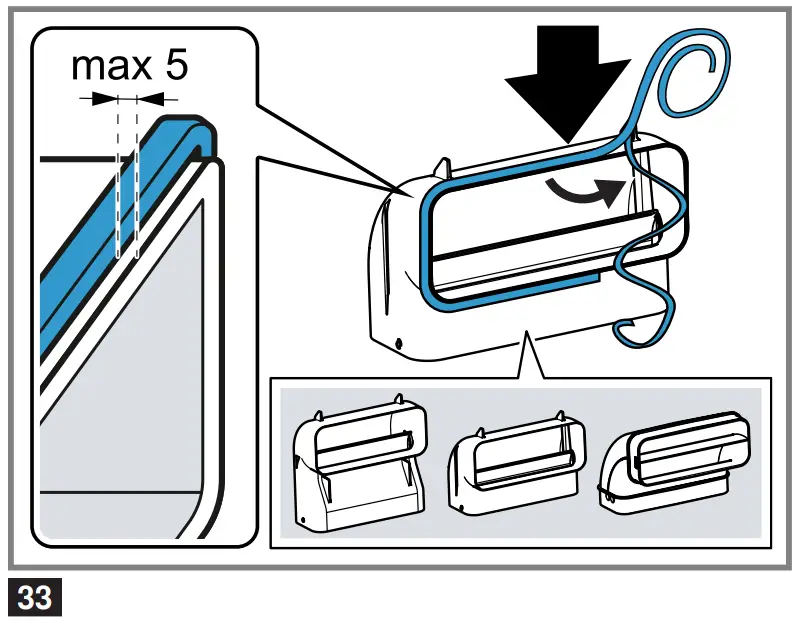 max 5

33