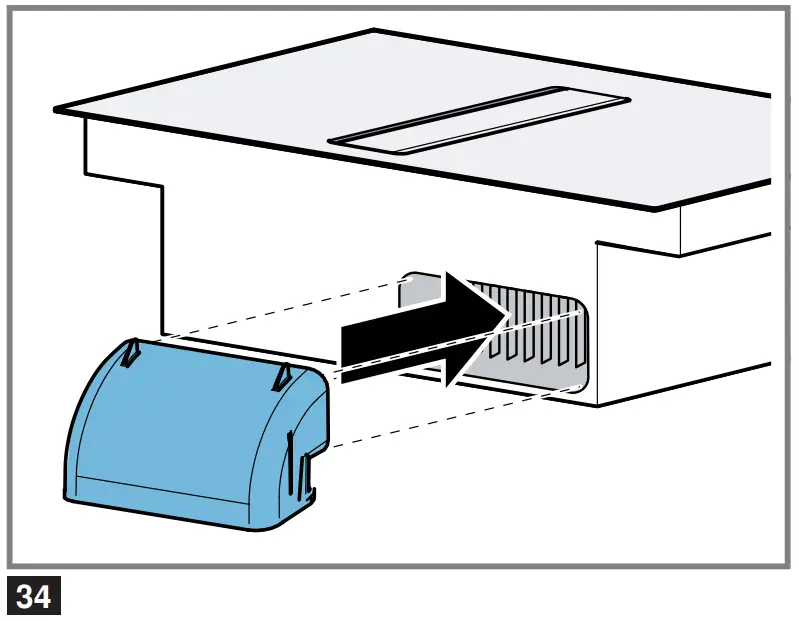 34