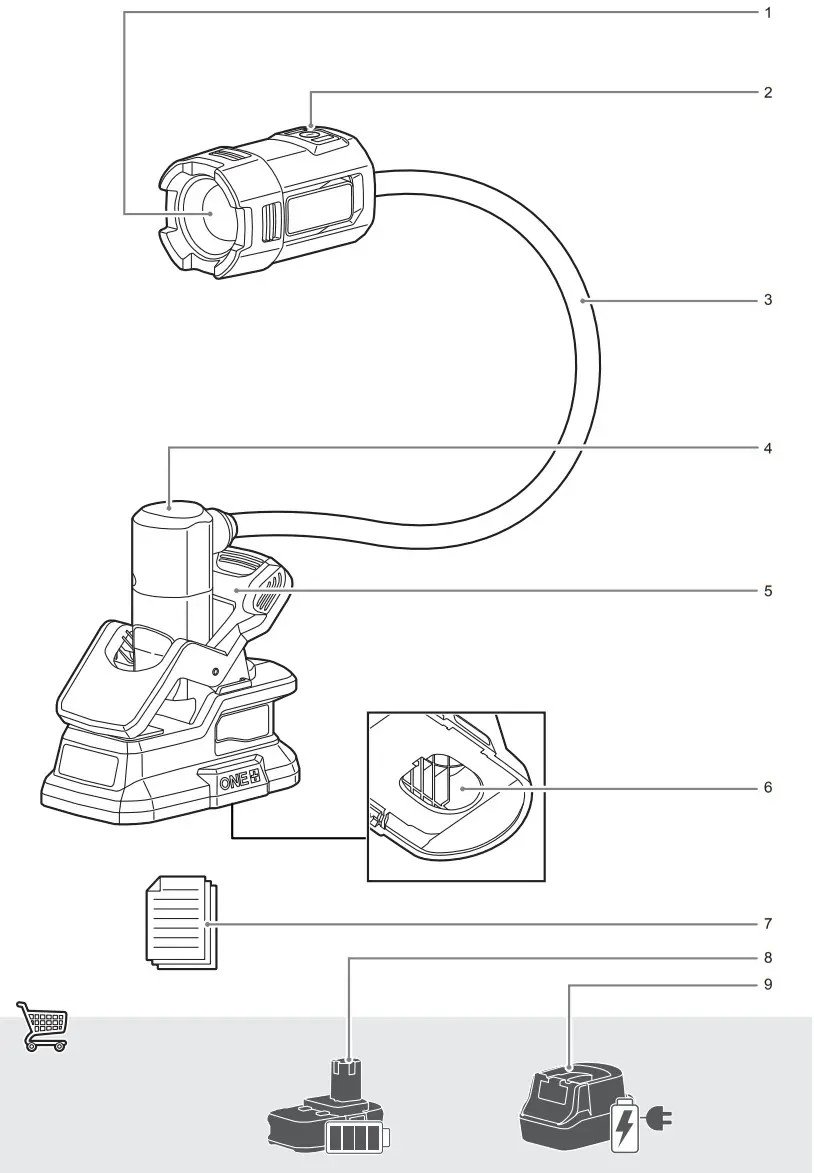 1
2
3
4
5
ONE+
6
7
8
9