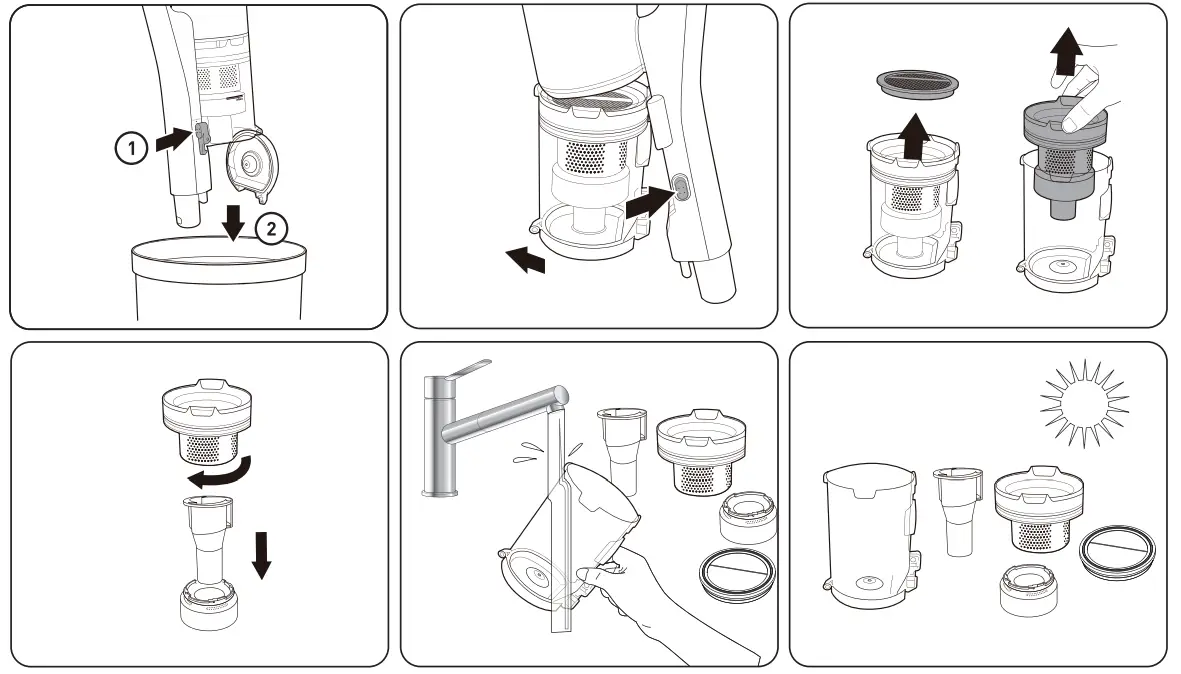 1
2