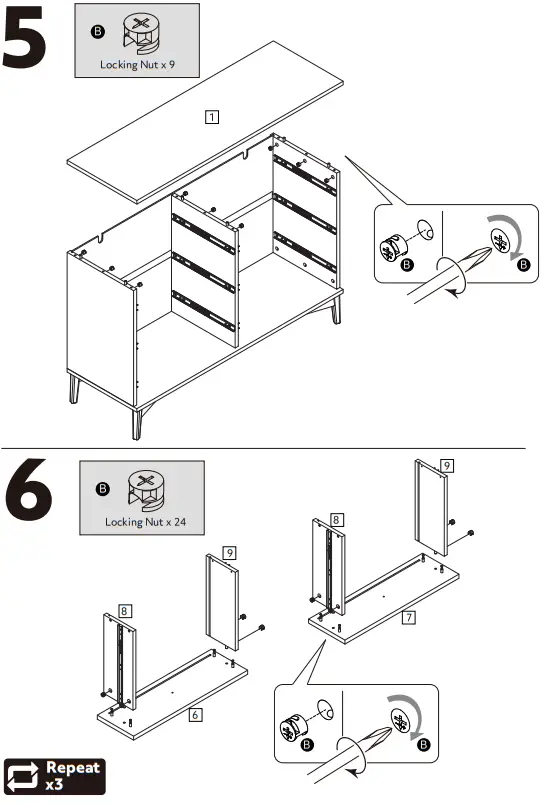 5

B Locking Nut x 9

1

B

B

6

B Locking Nut x 24

9

8

9

8

7

6

B

B

Repeat x3