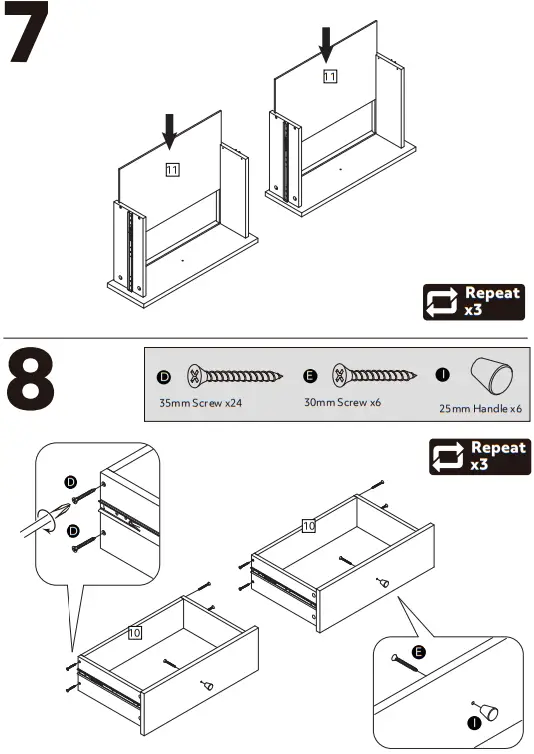 7

11

11

Repeat x3

8

D
35mm Screw x24

E
30mm Screw x6

I
25mm Handle x6

Repeat x3

D

D

10

10

E

I