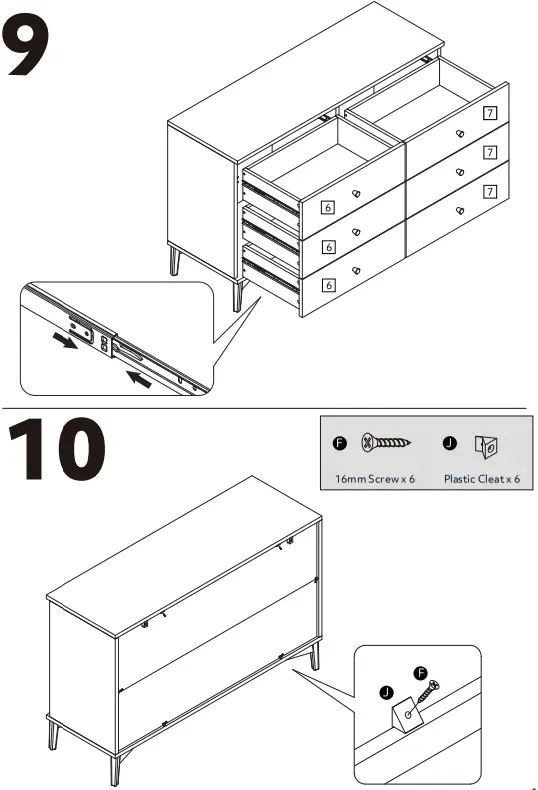 9

7
7
7
6
6
6

10

F 16mm Screw x 6
J Plastic Cleat x 6

J
F