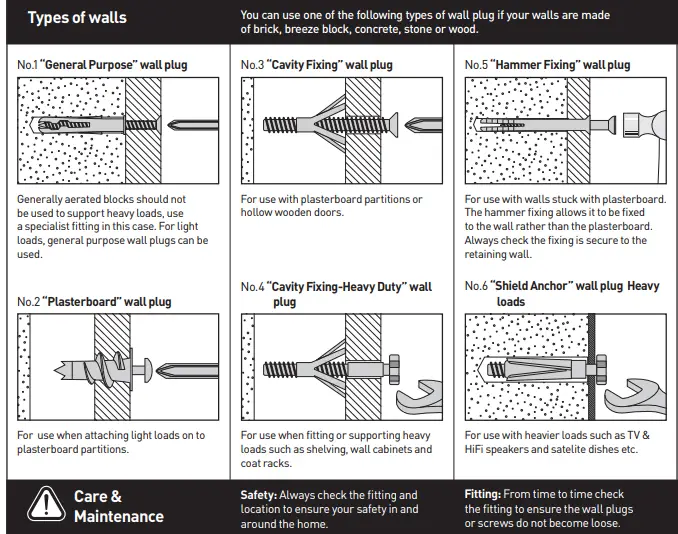 Types of walls

You can use one of the following types of wall plug if your walls are made of brick, breeze block, concrete, stone or wood.

No.1 "General Purpose" wall plug

Generally aerated blocks should not be used to support heavy loads, use a specialist fitting in this case. For light loads, general purpose wall plugs can be used.

No.2 "Plasterboard" wall plug

For use when attaching light loads on to plasterboard partitions.

No.3 "Cavity Fixing" wall plug

For use with plasterboard partitions or hollow wooden doors.

No.4 "Cavity Fixing-Heavy Duty" wall plug

For use when fitting or supporting heavy loads such as shelving, wall cabinets and coat racks.

No.5 "Hammer Fixing" wall plug

For use with walls stuck with plasterboard. The hammer fixing allows it to be fixed to the wall rather than the plasterboard. Always check the fixing is secure to the retaining wall.

No.6 "Shield Anchor" wall plug Heavy loads

For use with heavier loads such as TV & HiFi speakers and satelite dishes etc.

Care & Maintenance

Safety: Always check the fitting and location to ensure your safety in and around the home.

Fitting: From time to time check the fitting to ensure the wall plugs or screws do not become loose.