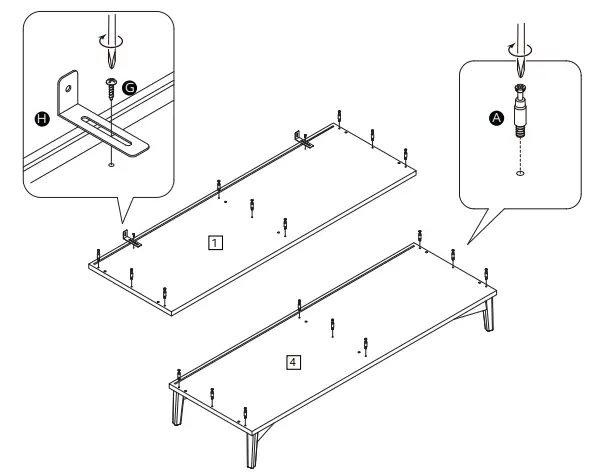 G
H
A
1
4