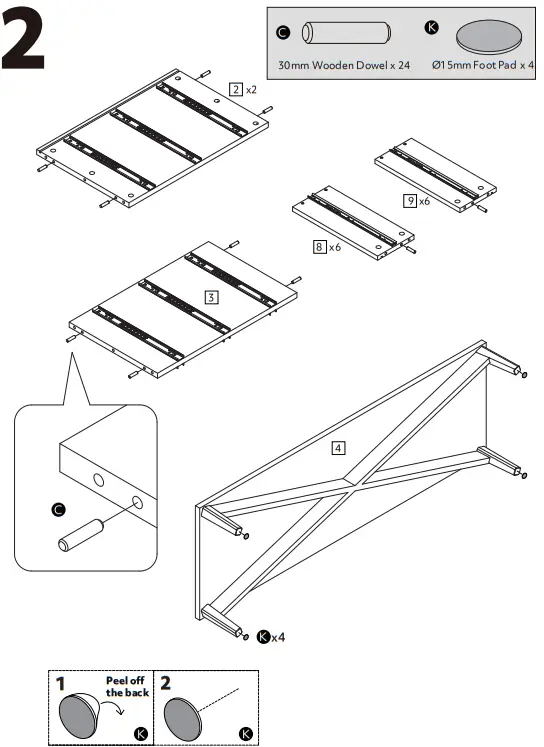 2

C 30mm Wooden Dowel x 24
K Ø15mm Foot Pad x 4

2 x2

9 x6

8 x6

3

4

C

K x4

1 Peel off the back K

2 K