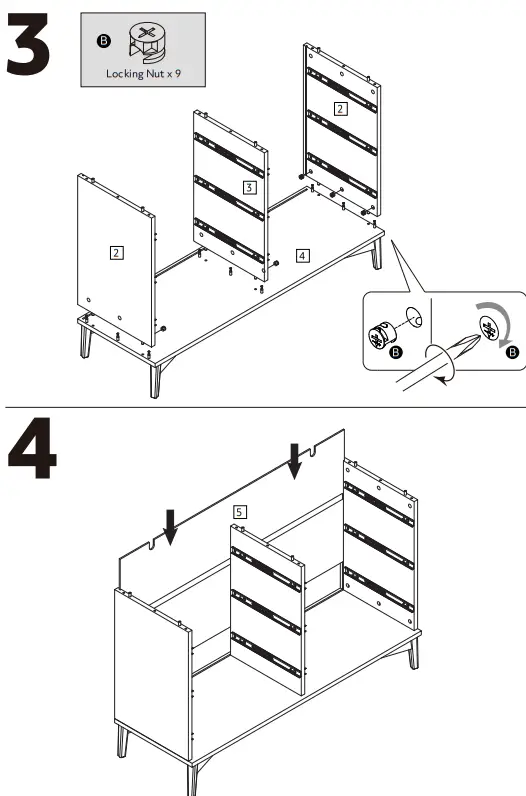 3

B

Locking Nut x 9

2

3

2

4

B

B

4

5