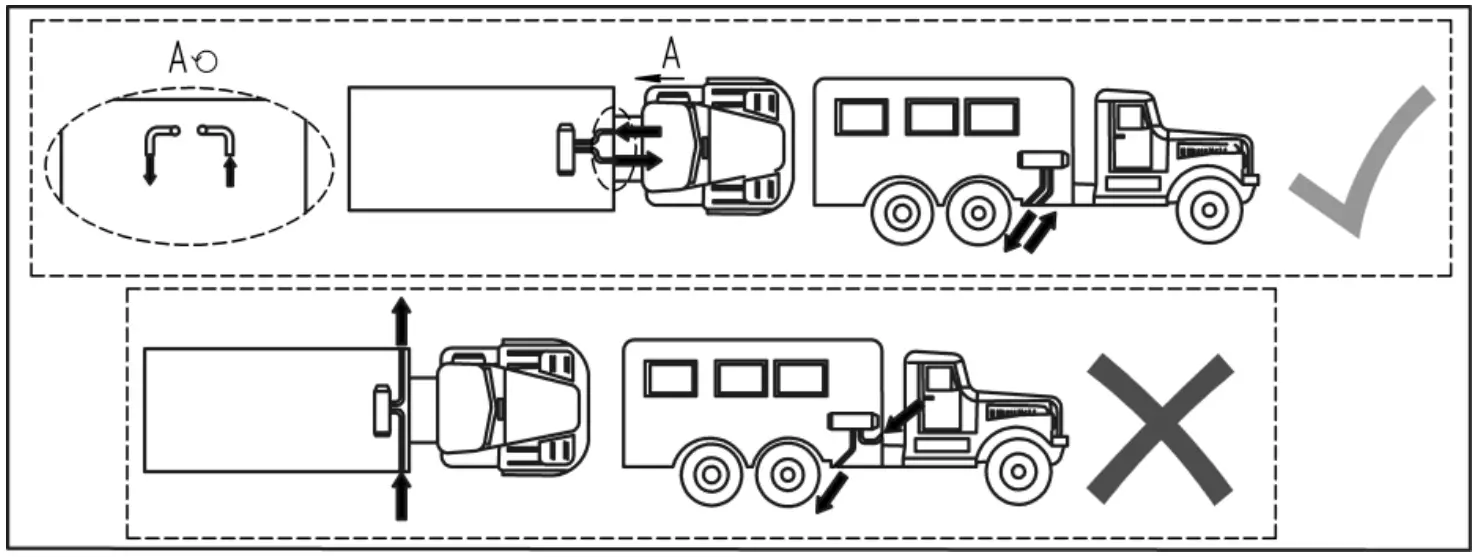 A
A