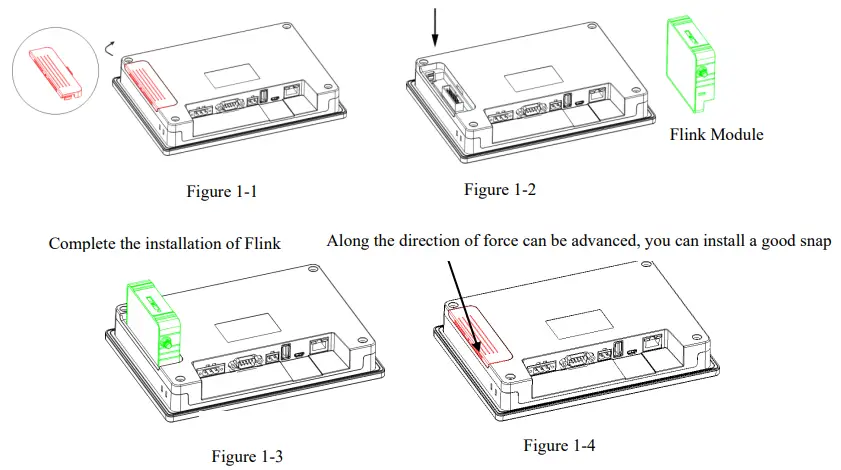 Flink Module

Figure 1-1

Figure 1-2

Complete the installation of Flink

Along the direction of force can be advanced, you can install a good snap

Figure 1-3

Figure 1-4