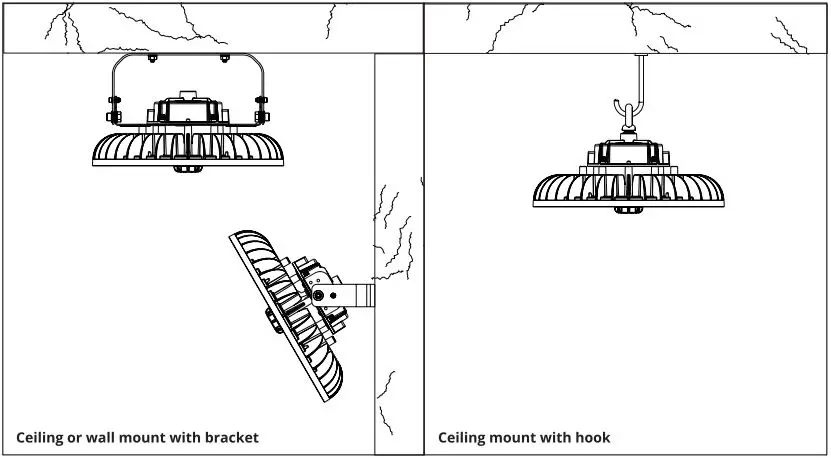 Ceiling or wall mount with bracket

Ceiling mount with hook