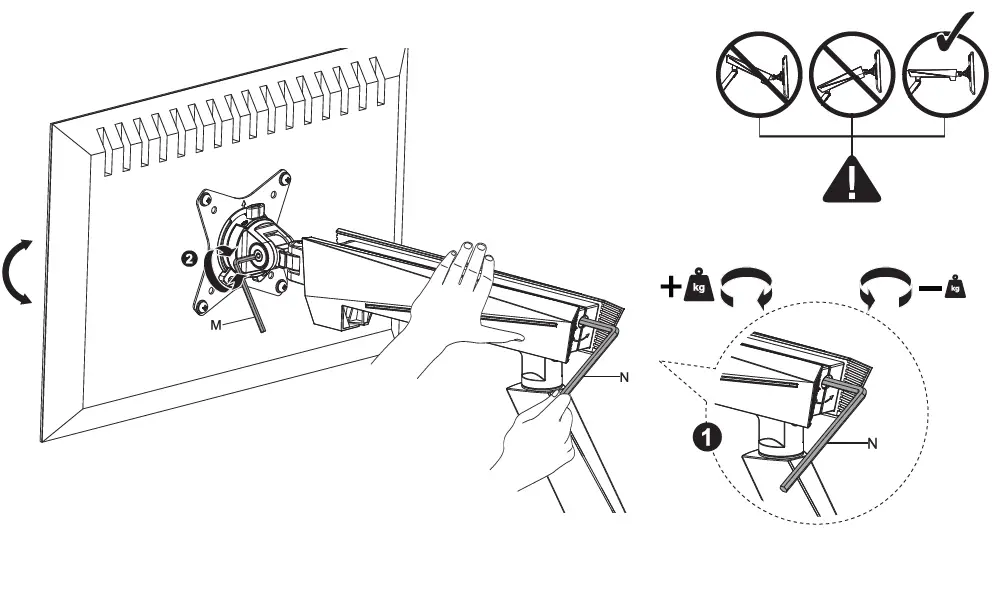 2
M
N
+ kg
− kg
1
N