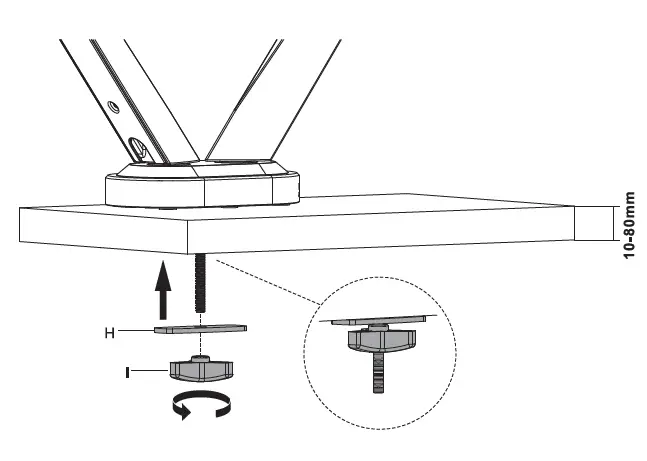 10-80mm

H

I