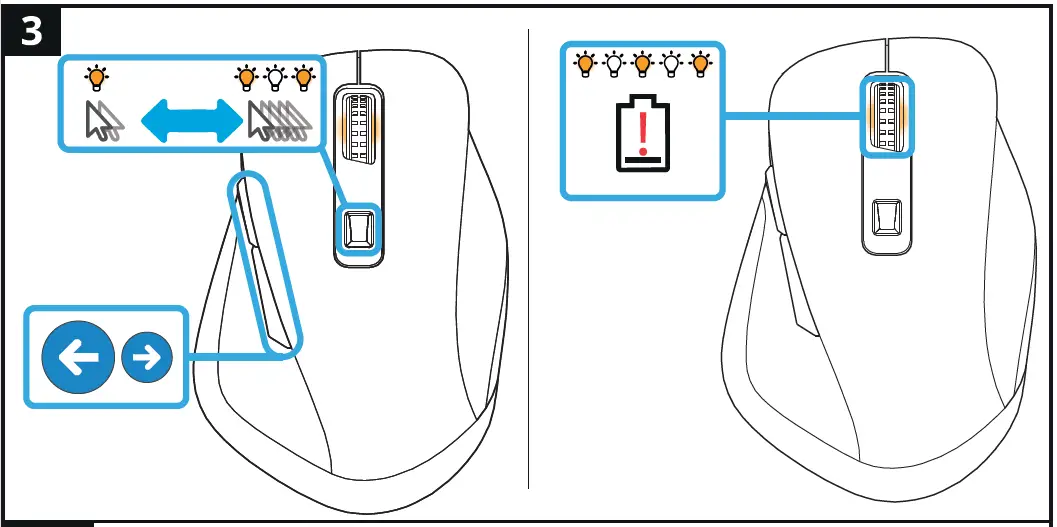 3