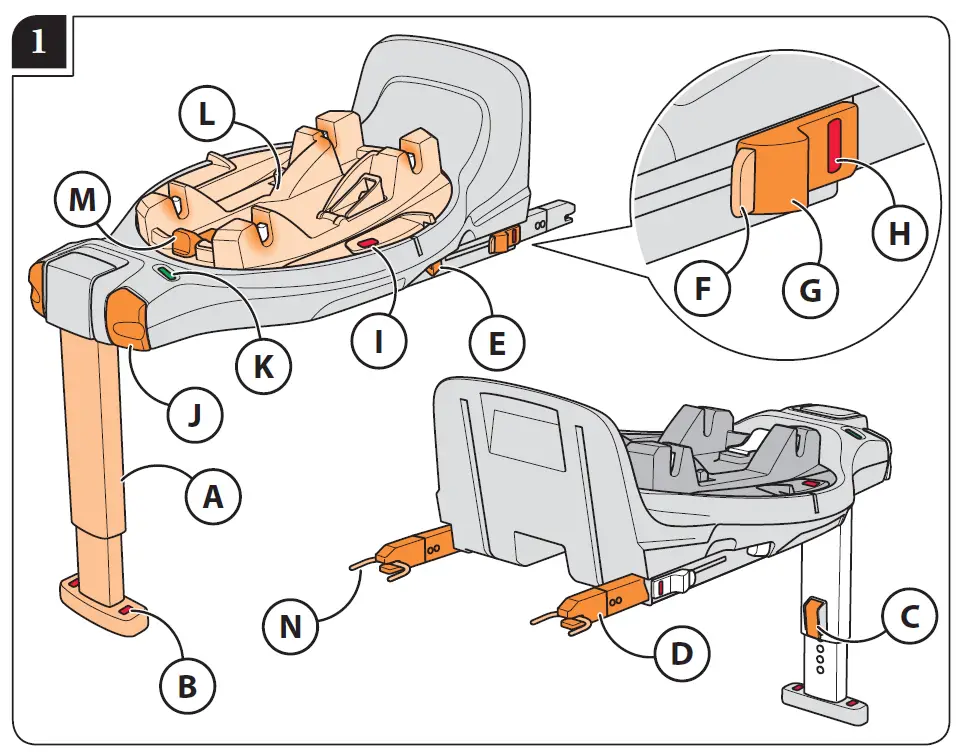 1

L
M
K
I
E
J
A
B
F
G
H
N
D
C