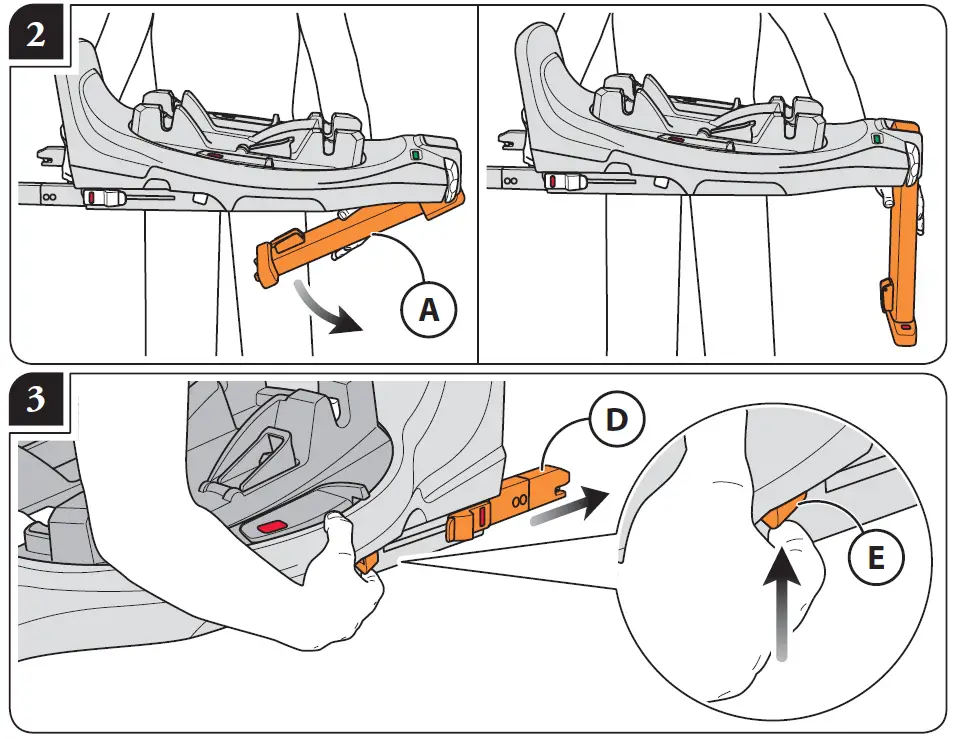 2

A

3

D

E