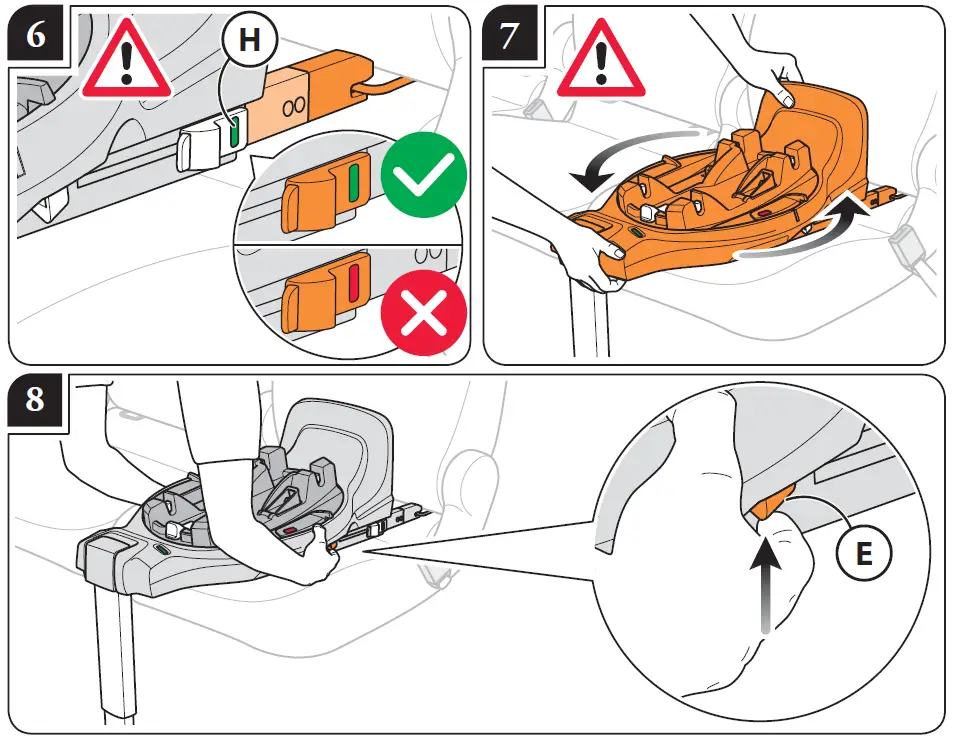 6

H

7

8

E