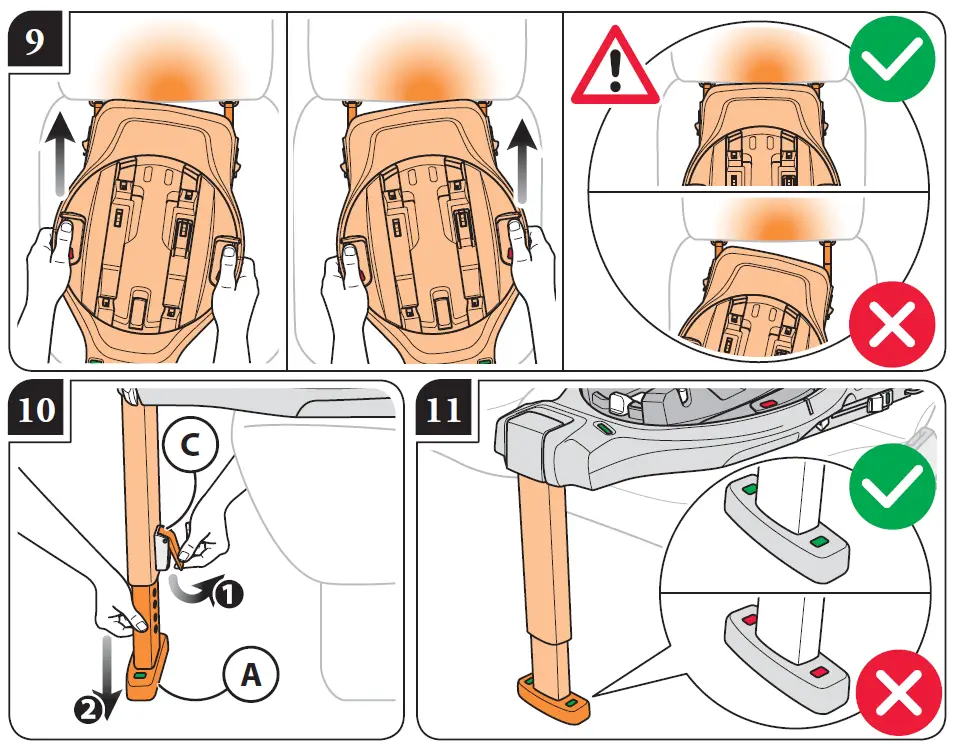 9

10

C

1

2

A

11